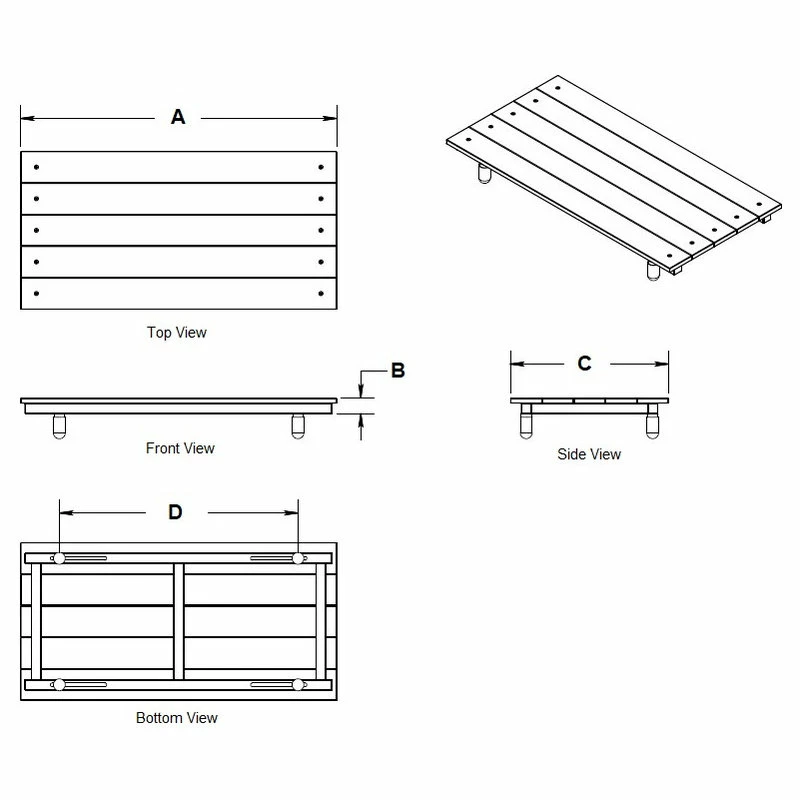 A

Top View

B

Front View

C

Side View

D

Bottom View